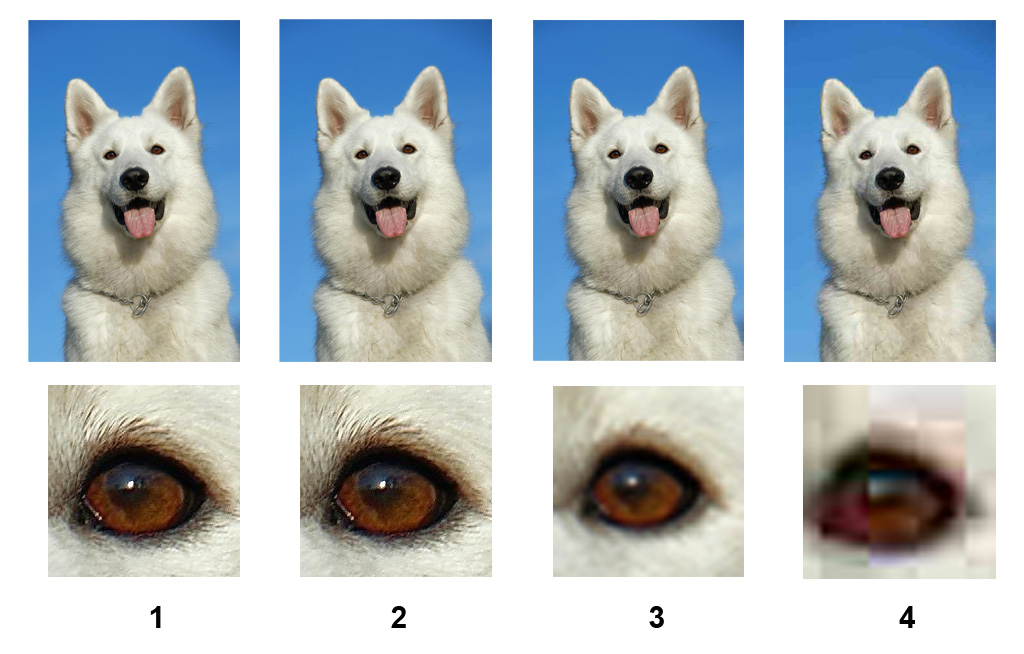 1

2

3

4